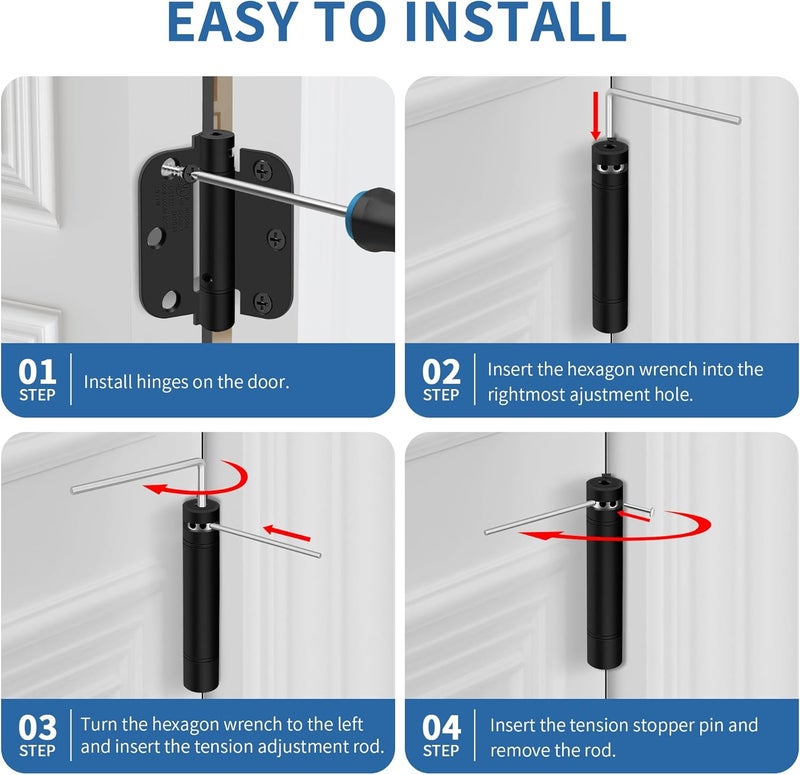 EASY TO INSTALL

01
STEP
Install hinges on the door.

02
STEP
Insert the hexagon wrench into the rightmost ajustment hole.

03
STEP
Turn the hexagon wrench to the left and insert the tension adjustment rod.

04
STEP
Insert the tension stopper pin and remove the rod.